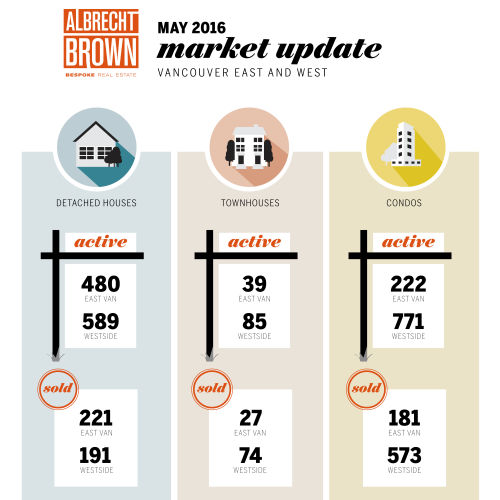 ALBRECHT BROWN
BESPOKE REAL ESTATE

MAY 2016
market update
VANCOUVER EAST AND WEST

DETACHED HOUSES

active

480
EAST VAN

589
WESTSIDE

sold

221
EAST VAN

191
WESTSIDE

TOWNHOUSES

active

39
EAST VAN

85
WESTSIDE

sold

27
EAST VAN

74
WESTSIDE

CONDOS

active

222
EAST VAN

771
WESTSIDE

sold

181
EAST VAN

573
WESTSIDE