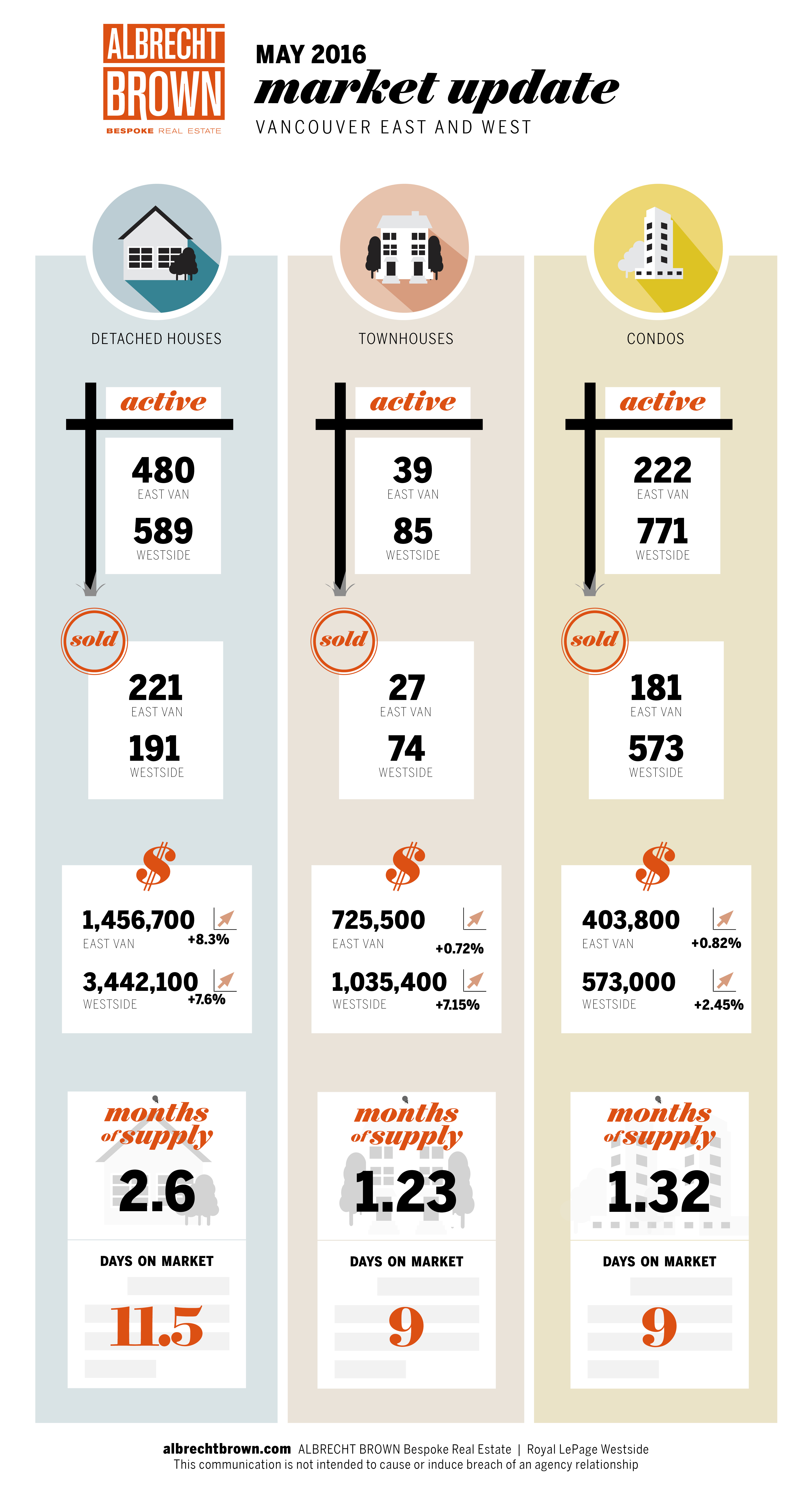 ALBRECHT BROWN
BESPOKE REAL ESTATE

MAY 2016
market update
VANCOUVER EAST AND WEST

DETACHED HOUSES

active
480
EAST VAN
589
WESTSIDE

sold
221
EAST VAN
191
WESTSIDE

$
1,456,700
EAST VAN
+8.3%
3,442,100
WESTSIDE
+7.6%

months of supply
2.6

DAYS ON MARKET
11.5

TOWNHOUSES

active
39
EAST VAN
85
WESTSIDE

sold
27
EAST VAN
74
WESTSIDE

$
725,500
EAST VAN
+0.72%
1,035,400
WESTSIDE
+7.15%

months of supply
1.23

DAYS ON MARKET
9

CONDOS

active
222
EAST VAN
771
WESTSIDE

sold
181
EAST VAN
573
WESTSIDE

$
403,800
EAST VAN
+0.82%
573,000
WESTSIDE
+2.45%

months of supply
1.32

DAYS ON MARKET
9

albrechtbrown.com ALBRECHT BROWN Bespoke Real Estate | Royal LePage Westside
This communication is not intended to cause or induce breach of an agency relationship