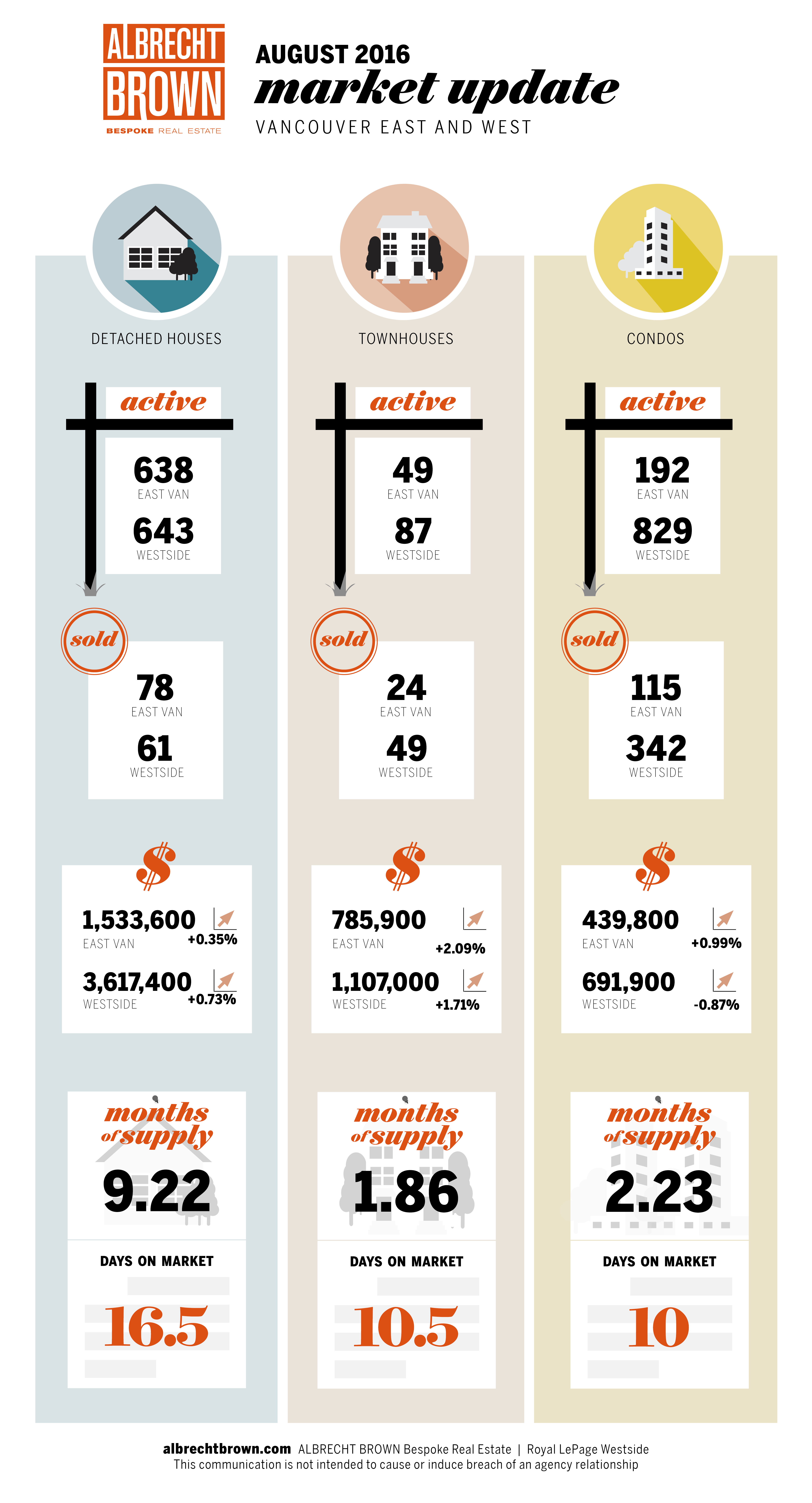 ALBRECHT BROWN
BESPOKE REAL ESTATE

AUGUST 2016
market update
VANCOUVER EAST AND WEST

DETACHED HOUSES

active
638
EAST VAN
643
WESTSIDE

sold
78
EAST VAN
61
WESTSIDE

$
1,533,600
EAST VAN
+0.35%
3,617,400
WESTSIDE
+0.73%

months of supply
9.22

DAYS ON MARKET
16.5

TOWNHOUSES

active
49
EAST VAN
87
WESTSIDE

sold
24
EAST VAN
49
WESTSIDE

$
785,900
EAST VAN
+2.09%
1,107,000
WESTSIDE
+1.71%

months of supply
1.86

DAYS ON MARKET
10.5

CONDOS

active
192
EAST VAN
829
WESTSIDE

sold
115
EAST VAN
342
WESTSIDE

$
439,800
EAST VAN
+0.99%
691,900
WESTSIDE
-0.87%

months of supply
2.23

DAYS ON MARKET
10

albrechtbrown.com ALBRECHT BROWN Bespoke Real Estate | Royal LePage Westside
This communication is not intended to cause or induce breach of an agency relationship