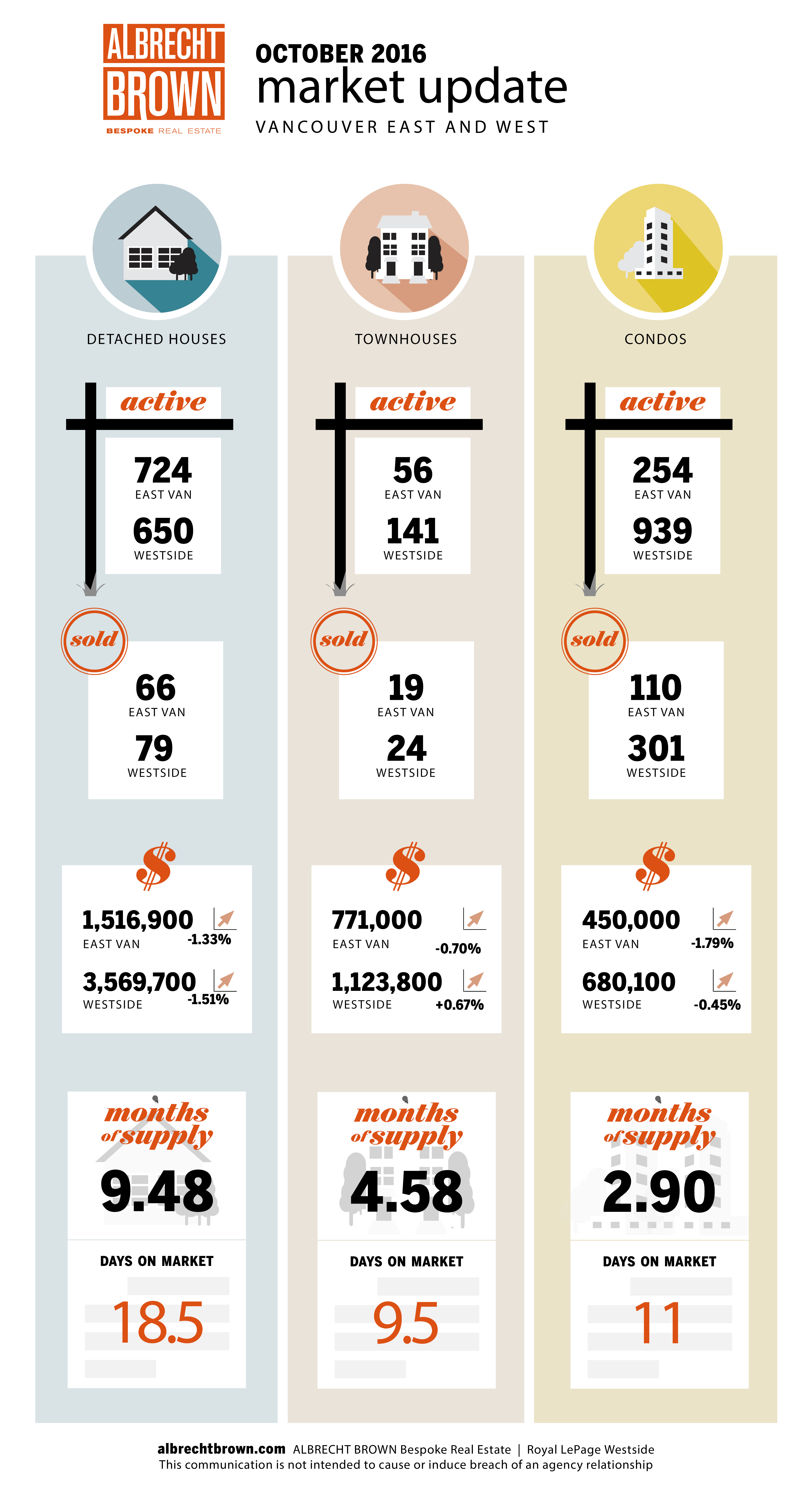 ALBRECHT BROWN
BESPOKE REAL ESTATE

OCTOBER 2016
market update
VANCOUVER EAST AND WEST

DETACHED HOUSES

active
724
EAST VAN
650
WESTSIDE

sold
66
EAST VAN
79
WESTSIDE

$
1,516,900
EAST VAN
-1.33%
3,569,700
WESTSIDE
-1.51%

months of supply
9.48

DAYS ON MARKET
18.5

TOWNHOUSES

active
56
EAST VAN
141
WESTSIDE

sold
19
EAST VAN
24
WESTSIDE

$
771,000
EAST VAN
-0.70%
1,123,800
WESTSIDE
+0.67%

months of supply
4.58

DAYS ON MARKET
9.5

CONDOS

active
254
EAST VAN
939
WESTSIDE

sold
110
EAST VAN
301
WESTSIDE

$
450,000
EAST VAN
-1.79%
680,100
WESTSIDE
-0.45%

months of supply
2.90

DAYS ON MARKET
11

albrechtbrown.com ALBRECHT BROWN Bespoke Real Estate | Royal LePage Westside
This communication is not intended to cause or induce breach of an agency relationship