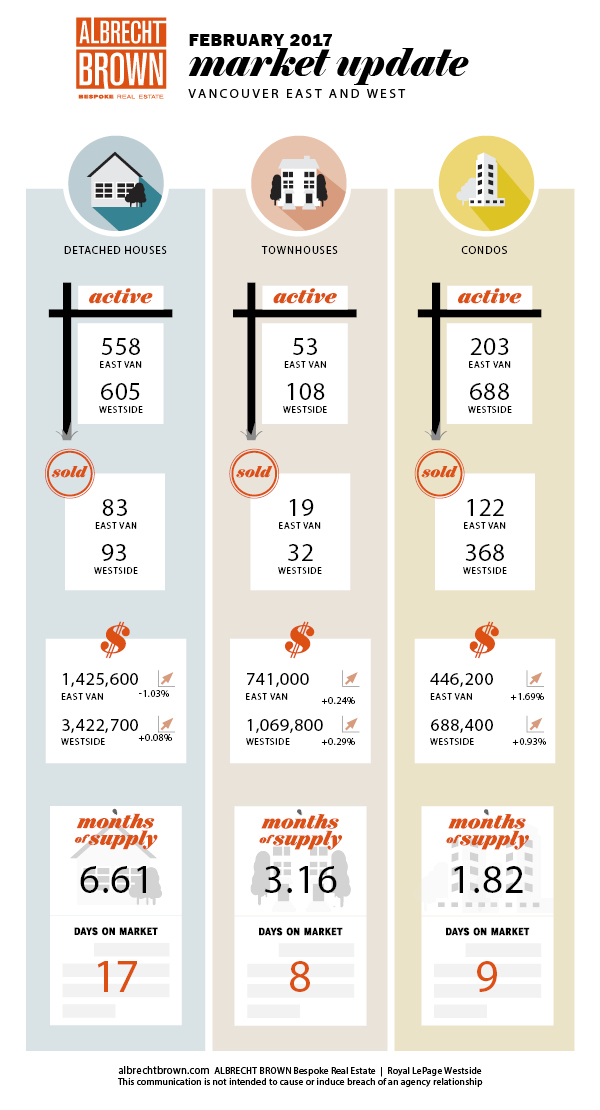 ALBRECHT BROWN
BESPOKE REAL ESTATE

FEBRUARY 2017
market update
VANCOUVER EAST AND WEST

DETACHED HOUSES

active
558
EAST VAN
605
WESTSIDE

sold
83
EAST VAN
93
WESTSIDE

$
1,425,600
EAST VAN
-1.03%
3,422,700
WESTSIDE
+0.08%

months of supply
6.61

DAYS ON MARKET
17

TOWNHOUSES

active
53
EAST VAN
108
WESTSIDE

sold
19
EAST VAN
32
WESTSIDE

$
741,000
EAST VAN
+0.24%
1,069,800
WESTSIDE
+0.29%

months of supply
3.16

DAYS ON MARKET
8

CONDOS

active
203
EAST VAN
688
WESTSIDE

sold
122
EAST VAN
368
WESTSIDE

$
446,200
EAST VAN
+1.69%
688,400
WESTSIDE
+0.93%

months of supply
1.82

DAYS ON MARKET
9

albrechtbrown.com ALBRECHT BROWN Bespoke Real Estate | Royal LePage Westside
This communication is not intended to cause or induce breach of an agency relationship