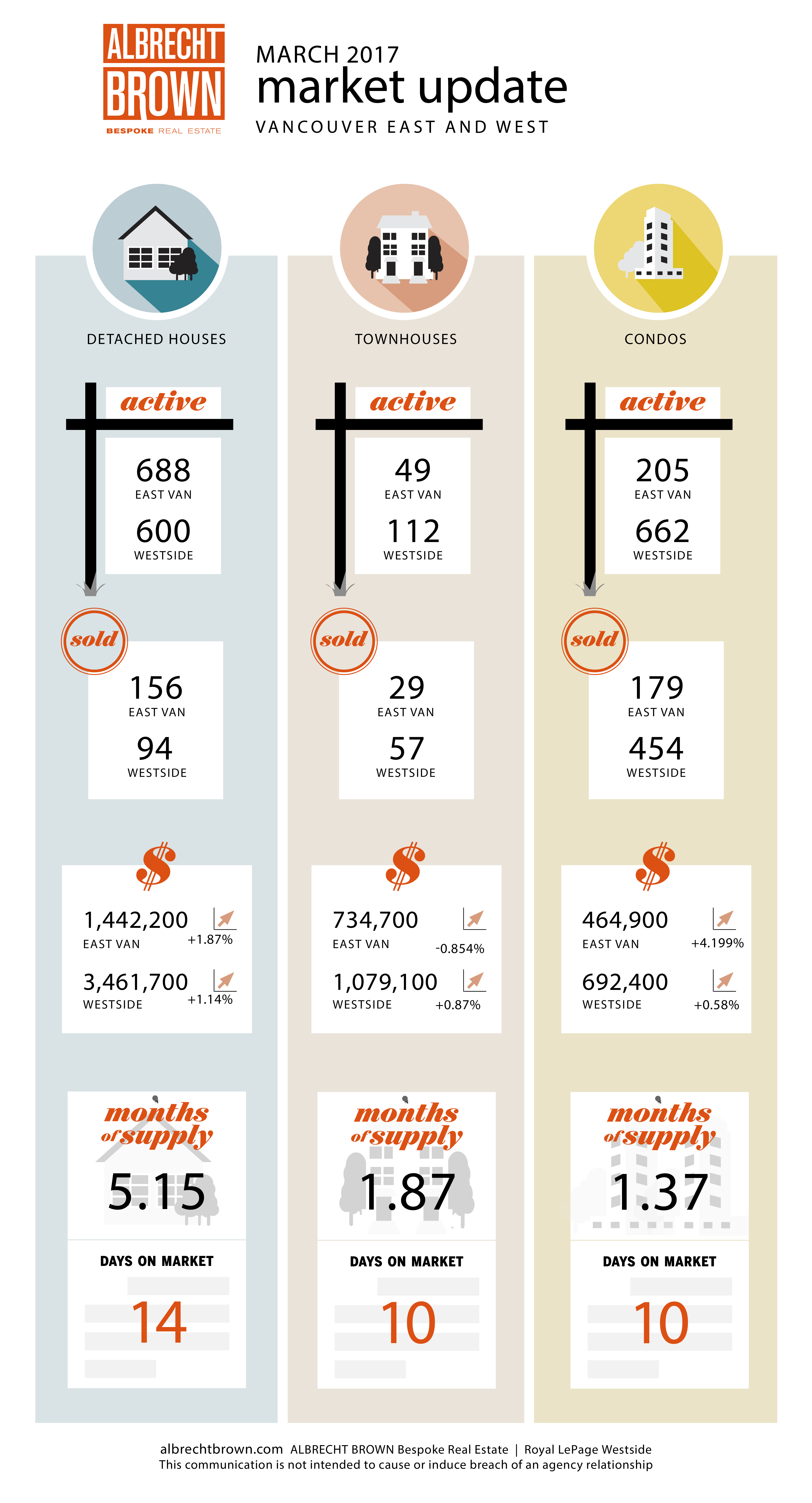 ALBRECHT BROWN
BESPOKE REAL ESTATE

MARCH 2017
market update
VANCOUVER EAST AND WEST

DETACHED HOUSES

active
688
EAST VAN
600
WESTSIDE

sold
156
EAST VAN
94
WESTSIDE

$
1,442,200
EAST VAN
+1.87%
3,461,700
WESTSIDE
+1.14%

months of supply
5.15
DAYS ON MARKET
14

TOWNHOUSES

active
49
EAST VAN
112
WESTSIDE

sold
29
EAST VAN
57
WESTSIDE

$
734,700
EAST VAN
-0.854%
1,079,100
WESTSIDE
+0.87%

months of supply
1.87
DAYS ON MARKET
10

CONDOS

active
205
EAST VAN
662
WESTSIDE

sold
179
EAST VAN
454
WESTSIDE

$
464,900
EAST VAN
+4.199%
692,400
WESTSIDE
+0.58%

months of supply
1.37
DAYS ON MARKET
10

albrechtbrown.com ALBRECHT BROWN Bespoke Real Estate | Royal LePage Westside
This communication is not intended to cause or induce breach of an agency relationship