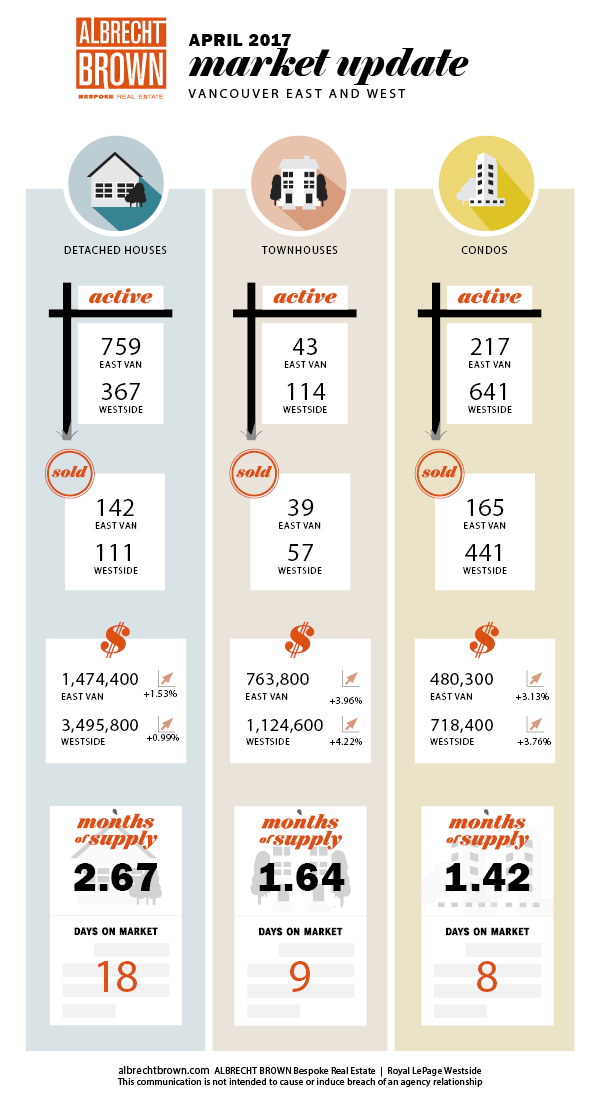 ALBRECHT BROWN
BESPOKE REAL ESTATE

APRIL 2017
market update
VANCOUVER EAST AND WEST

DETACHED HOUSES

active
759
EAST VAN
367
WESTSIDE

sold
142
EAST VAN
111
WESTSIDE

$
1,474,400
EAST VAN
+1.53%
3,495,800
WESTSIDE
+0.99%

months of supply
2.67
DAYS ON MARKET
18

TOWNHOUSES

active
43
EAST VAN
114
WESTSIDE

sold
39
EAST VAN
57
WESTSIDE

$
763,800
EAST VAN
+3.96%
1,124,600
WESTSIDE
+4.22%

months of supply
1.64
DAYS ON MARKET
9

CONDOS

active
217
EAST VAN
641
WESTSIDE

sold
165
EAST VAN
441
WESTSIDE

$
480,300
EAST VAN
+3.13%
718,400
WESTSIDE
+3.76%

months of supply
1.42
DAYS ON MARKET
8

albrechtbrown.com ALBRECHT BROWN Bespoke Real Estate | Royal LePage Westside
This communication is not intended to cause or induce breach of an agency relationship