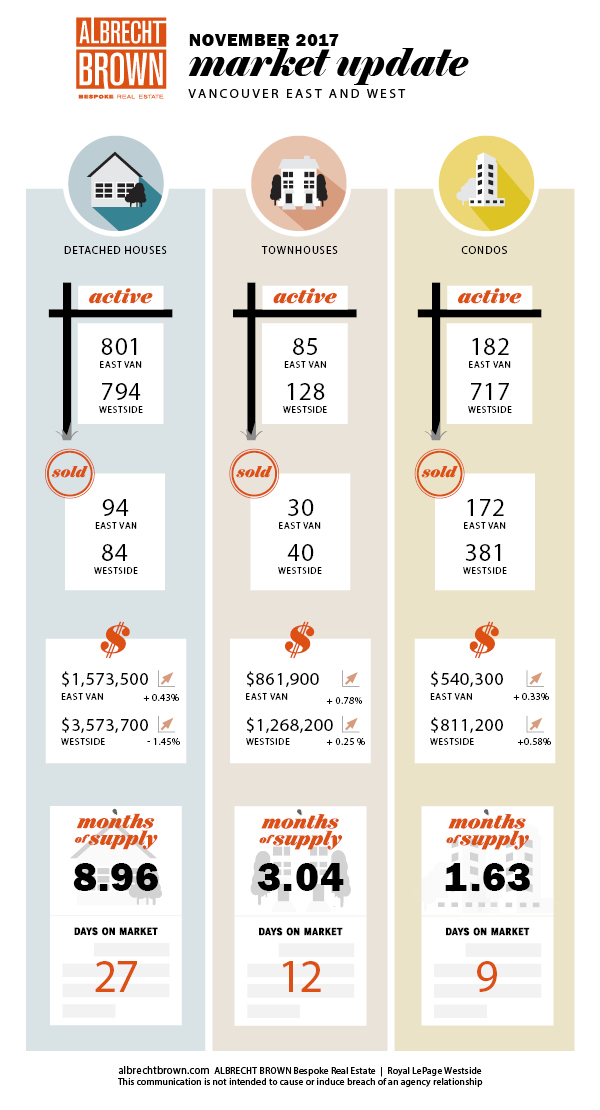 ALBRECHT BROWN
BESPOKE REAL ESTATE

NOVEMBER 2017
market update
VANCOUVER EAST AND WEST

DETACHED HOUSES

active
801
EAST VAN
794
WESTSIDE

sold
94
EAST VAN
84
WESTSIDE

$
$1,573,500
EAST VAN + 0.43%
$3,573,700
WESTSIDE - 1.45%

months of supply
8.96

DAYS ON MARKET
27

TOWNHOUSES

active
85
EAST VAN
128
WESTSIDE

sold
30
EAST VAN
40
WESTSIDE

$
$861,900
EAST VAN + 0.78%
$1,268,200
WESTSIDE + 0.25 %

months of supply
3.04

DAYS ON MARKET
12

CONDOS

active
182
EAST VAN
717
WESTSIDE

sold
172
EAST VAN
381
WESTSIDE

$
$540,300
EAST VAN + 0.33%
$811,200
WESTSIDE +0.58%

months of supply
1.63

DAYS ON MARKET
9

albrechtbrown.com ALBRECHT BROWN Bespoke Real Estate | Royal LePage Westside
This communication is not intended to cause or induce breach of an agency relationship