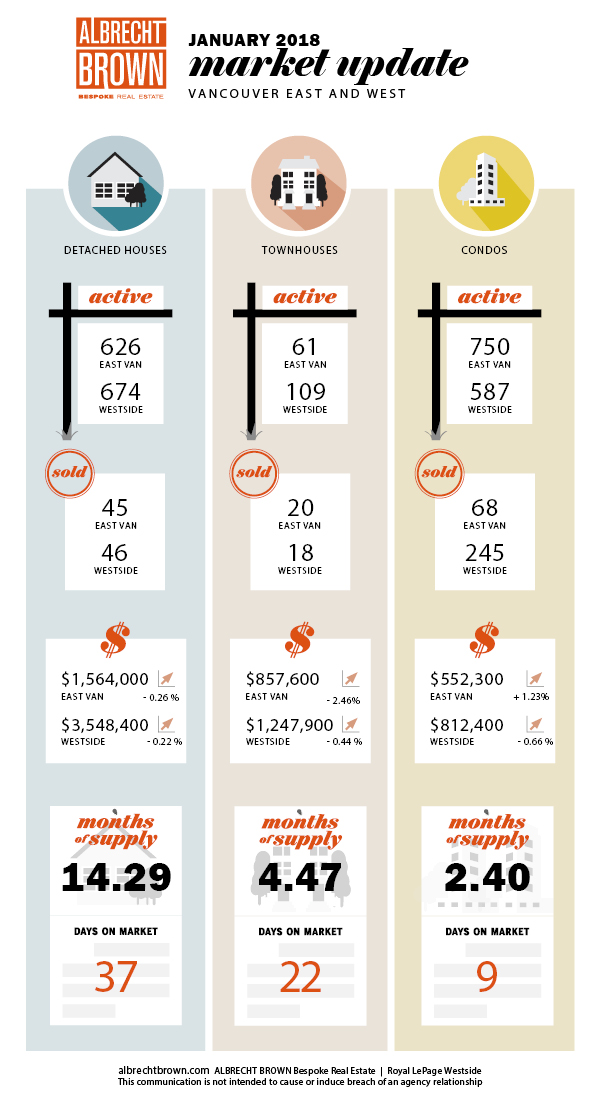 ALBRECHT BROWN
BESPOKE REAL ESTATE

JANUARY 2018
market update
VANCOUVER EAST AND WEST

DETACHED HOUSES

active
626
EAST VAN
674
WESTSIDE

sold
45
EAST VAN
46
WESTSIDE

$
$1,564,000
EAST VAN
- 0.26 %
$3,548,400
WESTSIDE
- 0.22 %

months of supply
14.29
DAYS ON MARKET
37

TOWNHOUSES

active
61
EAST VAN
109
WESTSIDE

sold
20
EAST VAN
18
WESTSIDE

$
$857,600
EAST VAN
- 2.46%
$1,247,900
WESTSIDE
- 0.44 %

months of supply
4.47
DAYS ON MARKET
22

CONDOS

active
750
EAST VAN
587
WESTSIDE

sold
68
EAST VAN
245
WESTSIDE

$
$552,300
EAST VAN
+ 1.23%
$812,400
WESTSIDE
- 0.66 %

months of supply
2.40
DAYS ON MARKET
9

albrechtbrown.com ALBRECHT BROWN Bespoke Real Estate | Royal LePage Westside
This communication is not intended to cause or induce breach of an agency relationship