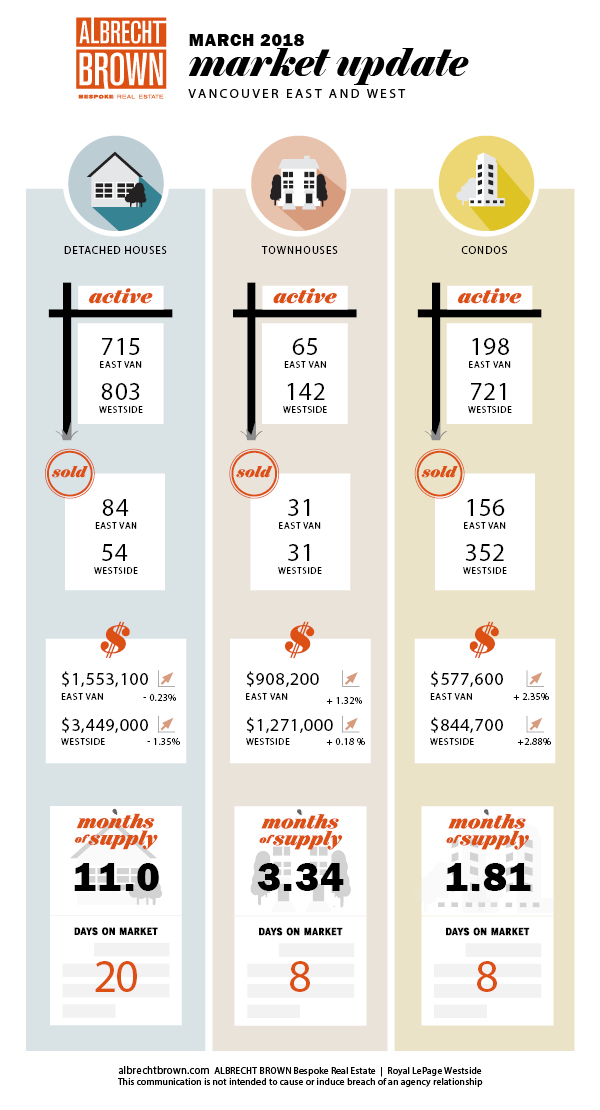 ALBRECHT BROWN
BESPOKE REAL ESTATE

MARCH 2018
market update
VANCOUVER EAST AND WEST

DETACHED HOUSES

active
715
EAST VAN
803
WESTSIDE

sold
84
EAST VAN
54
WESTSIDE

$
$1,553,100
EAST VAN - 0.23%
$3,449,000
WESTSIDE - 1.35%

months of supply
11.0
DAYS ON MARKET
20

TOWNHOUSES

active
65
EAST VAN
142
WESTSIDE

sold
31
EAST VAN
31
WESTSIDE

$
$908,200
EAST VAN + 1.32%
$1,271,000
WESTSIDE + 0.18 %

months of supply
3.34
DAYS ON MARKET
8

CONDOS

active
198
EAST VAN
721
WESTSIDE

sold
156
EAST VAN
352
WESTSIDE

$
$577,600
EAST VAN + 2.35%
$844,700
WESTSIDE +2.88%

months of supply
1.81
DAYS ON MARKET
8

albrechtbrown.com ALBRECHT BROWN Bespoke Real Estate | Royal LePage Westside
This communication is not intended to cause or induce breach of an agency relationship