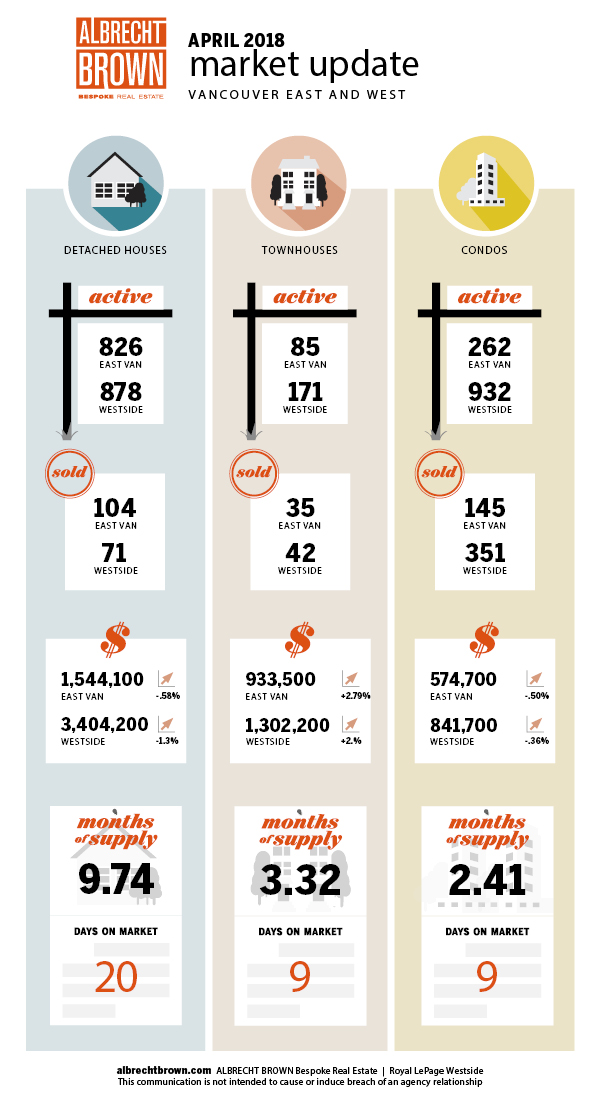 ALBRECHT BROWN
BESPOKE REAL ESTATE

APRIL 2018
market update
VANCOUVER EAST AND WEST

DETACHED HOUSES

active
826
EAST VAN
878
WESTSIDE

sold
104
EAST VAN
71
WESTSIDE

$
1,544,100
EAST VAN
-.58%
3,404,200
WESTSIDE
-1.3%

months of supply
9.74

DAYS ON MARKET
20

TOWNHOUSES

active
85
EAST VAN
171
WESTSIDE

sold
35
EAST VAN
42
WESTSIDE

$
933,500
EAST VAN
+2.79%
1,302,200
WESTSIDE
+2.%

months of supply
3.32

DAYS ON MARKET
9

CONDOS

active
262
EAST VAN
932
WESTSIDE

sold
145
EAST VAN
351
WESTSIDE

$
574,700
EAST VAN
-.50%
841,700
WESTSIDE
-.36%

months of supply
2.41

DAYS ON MARKET
9

albrechtbrown.com ALBRECHT BROWN Bespoke Real Estate | Royal LePage Westside
This communication is not intended to cause or induce breach of an agency relationship