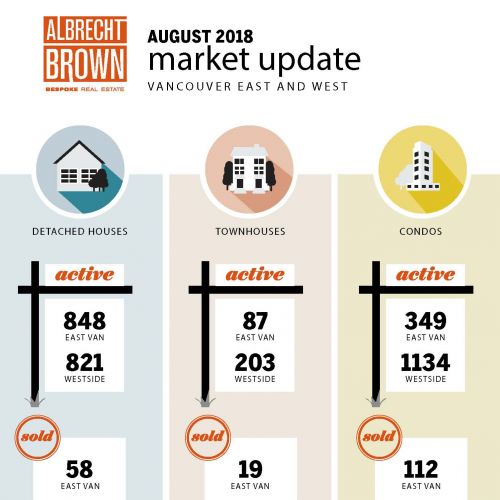 ALBRECHT BROWN
BESPOKE REAL ESTATE

AUGUST 2018
market update
VANCOUVER EAST AND WEST

DETACHED HOUSES

active

848
EAST VAN

821
WESTSIDE

sold

58
EAST VAN

TOWNHOUSES

active

87
EAST VAN

203
WESTSIDE

sold

19
EAST VAN

CONDOS

active

349
EAST VAN

1134
WESTSIDE

sold

112
EAST VAN